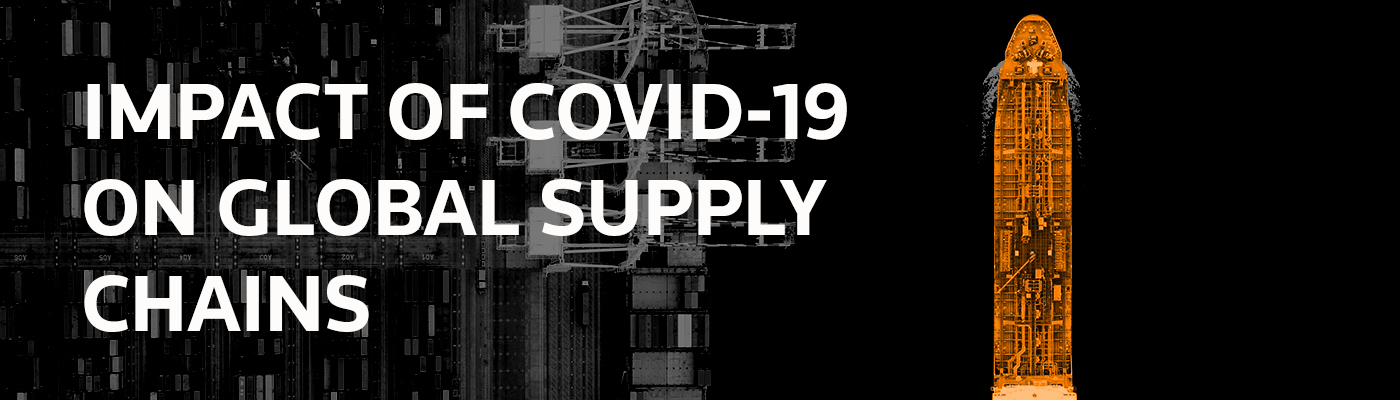 IMPACT OF COVID-19 ON GLOBAL SUPPLY CHAINS